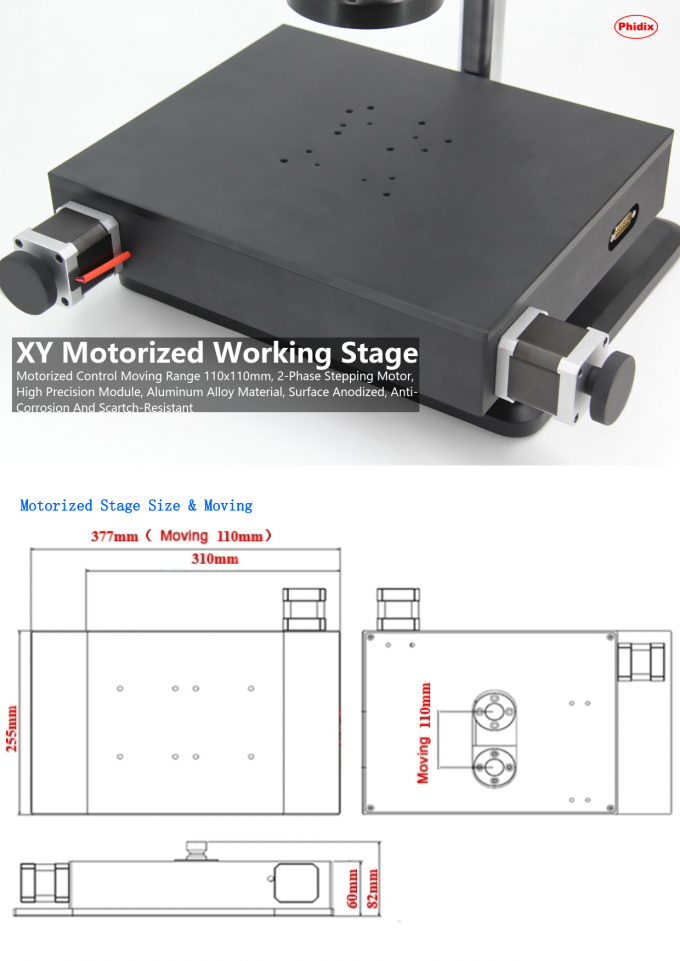 Phidix

XY Motorized Working Stage

Motorized Control Moving Range 110x110mm, 2-Phase Stepping Motor, High Precision Module, Aluminum Alloy Material, Surface Anodized, Anti-Corrosion And Scartch-Resistant

Motorized Stage Size & Moving

377mm ( Moving 110mm )

310mm

255mm

Moving 110mm

60mm

82mm